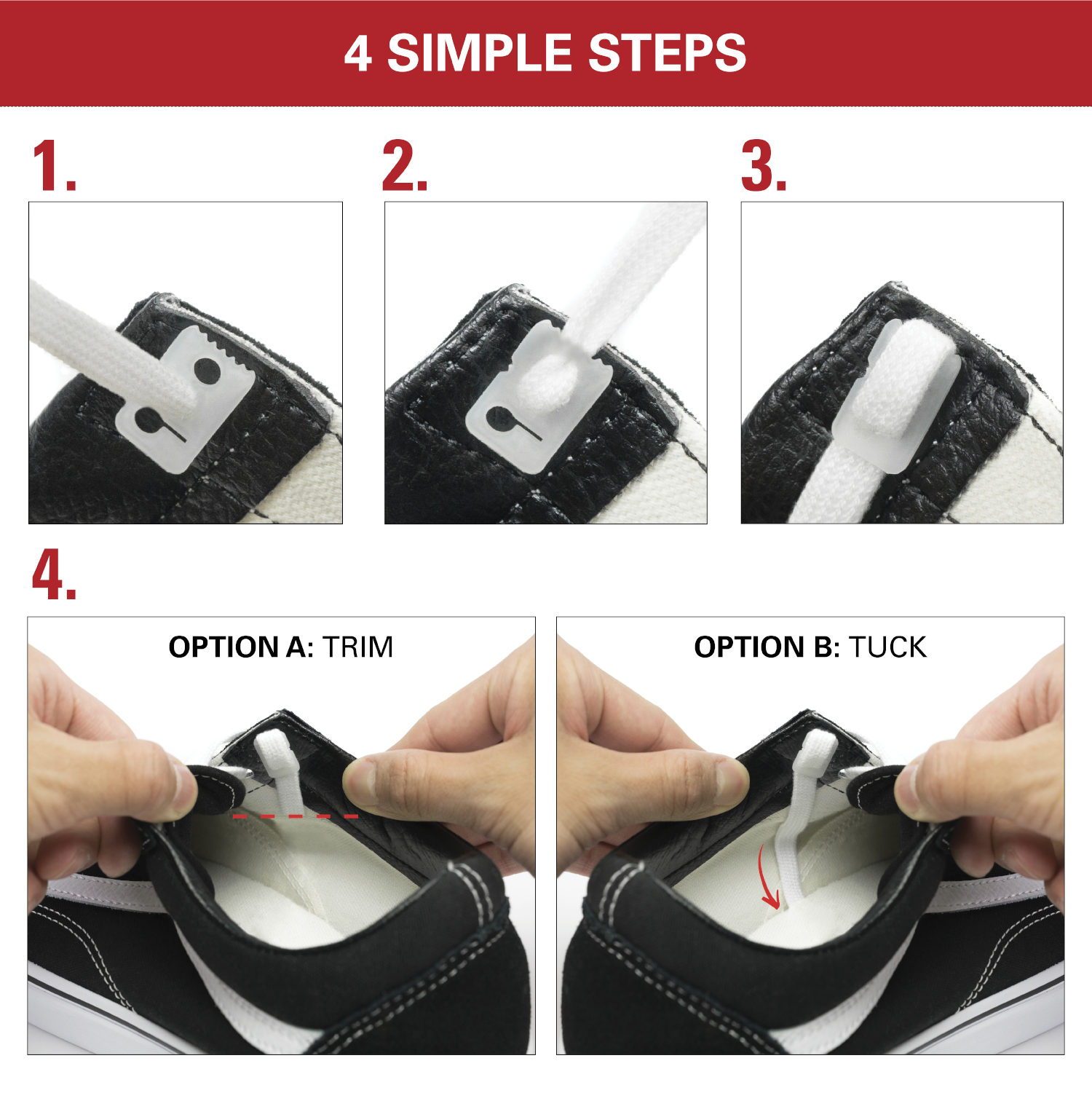 4 SIMPLE STEPS

1.

2.

3.

4.

OPTION A: TRIM

OPTION B: TUCK